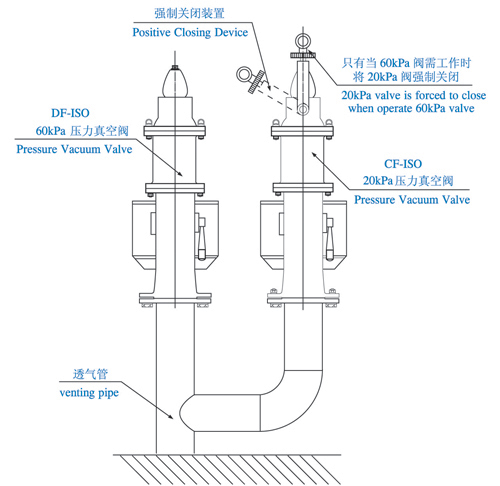 强制关闭装置
Positive Closing Device

只有当 60kPa 阀需工作时
将 20kPa 阀强制关闭
20kPa valve is forced to close when operate 60kPa valve

DF-ISO
60kPa 压力真空阀
Pressure Vacuum Valve

CF-ISO
20kPa压力真空阀
Pressure Vacuum Valve

透气管
venting pipe